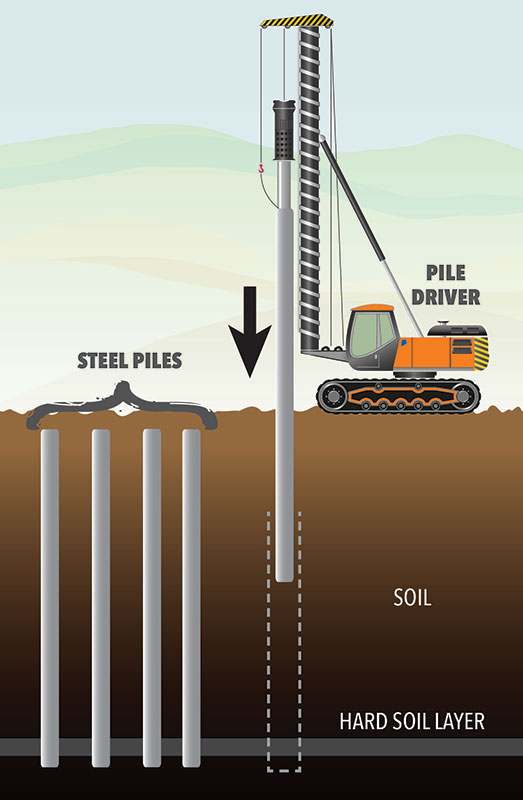 PILE DRIVER

STEEL PILES

SOIL

HARD SOIL LAYER